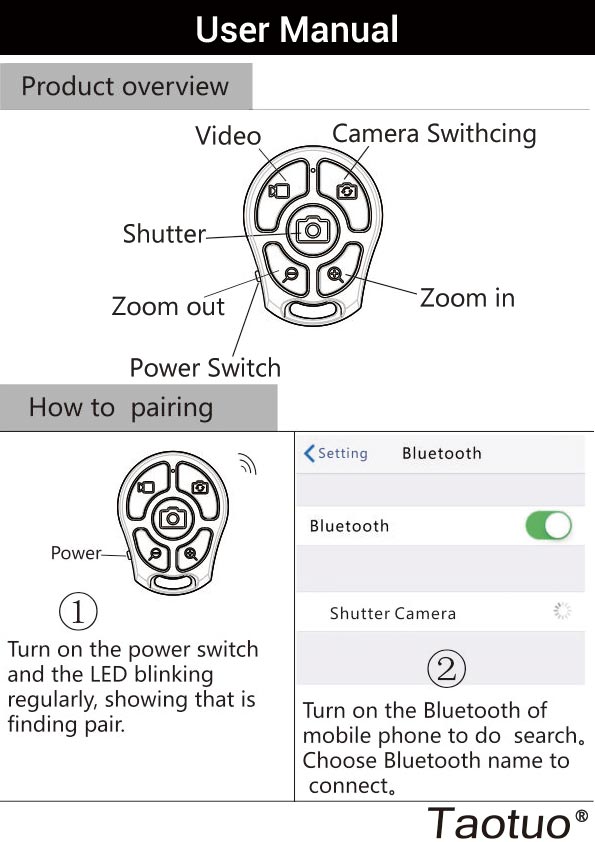 User Manual

Product overview

Video

Camera Swithcing

Shutter

Zoom out

Zoom in

Power Switch

How to pairing

Power

①

Turn on the power switch and the LED blinking regularly, showing that is finding pair.

Setting Bluetooth

Bluetooth

Shutter Camera

②

Turn on the Bluetooth of mobile phone to do search。Choose Bluetooth name to connect。

Taotuo®