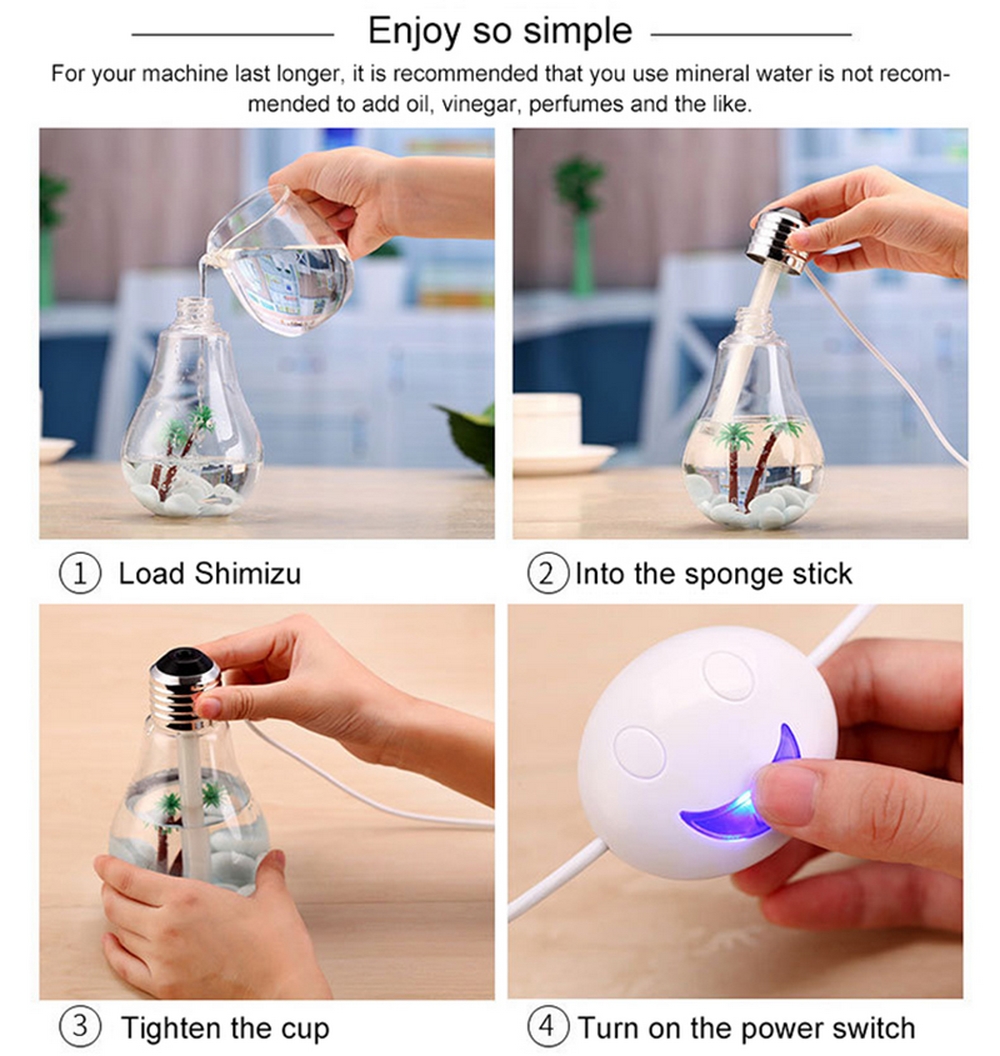 Enjoy so simple

For your machine last longer, it is recommended that you use mineral water is not recommended to add oil, vinegar, perfumes and the like.

① Load Shimizu

② Into the sponge stick

③ Tighten the cup

④ Turn on the power switch